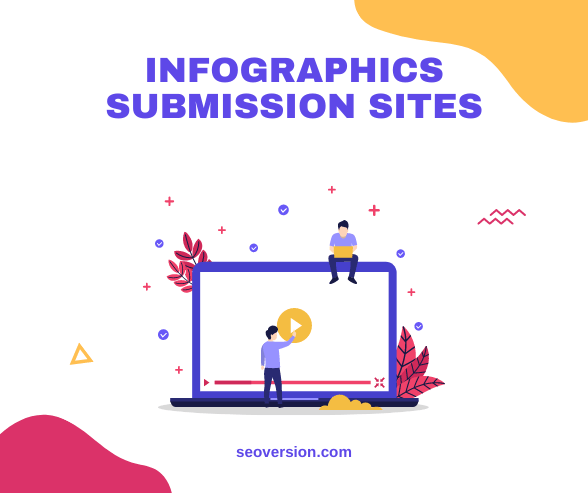 INFOGRAPHICS
SUBMISSION SITES

seoversion.com